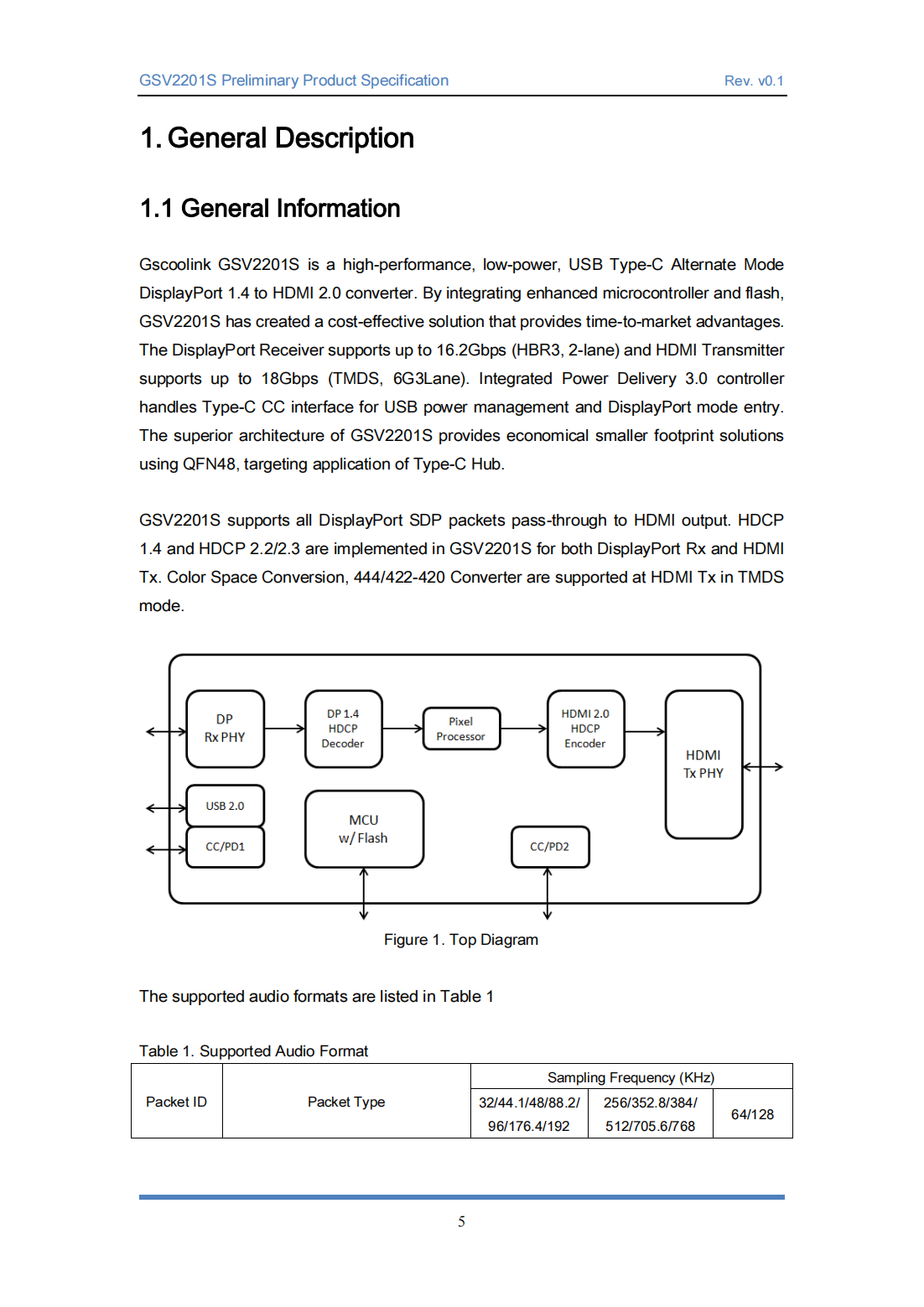 GSV2201S Preliminary Product Specification Rev. v0.1

1. General Description

1.1 General Information

Gscoolink GSV2201S is a high-performance, low-power, USB Type-C Alternate Mode DisplayPort 1.4 to HDMI 2.0 converter. By integrating enhanced microcontroller and flash, GSV2201S has created a cost-effective solution that provides time-to-market advantages. The DisplayPort Receiver supports up to 16.2Gbps (HBR3, 2-lane) and HDMI Transmitter supports up to 18Gbps (TMDS, 6G3Lane). Integrated Power Delivery 3.0 controller handles Type-C CC interface for USB power management and DisplayPort mode entry. The superior architecture of GSV2201S provides economical smaller footprint solutions using QFN48, targeting application of Type-C Hub.

GSV2201S supports all DisplayPort SDP packets pass-through to HDMI output. HDCP 1.4 and HDCP 2.2/2.3 are implemented in GSV2201S for both DisplayPort Rx and HDMI Tx. Color Space Conversion, 444/422-420 Converter are supported at HDMI Tx in TMDS mode.

DP Rx PHY
DP 1.4 HDCP Decoder
Pixel Processor
HDMI 2.0 HDCP Encoder
HDMI Tx PHY
USB 2.0
CC/PD1
MCU w/ Flash
CC/PD2

Figure 1. Top Diagram

The supported audio formats are listed in Table 1

Table 1. Supported Audio Format

| Packet ID | Packet Type | Sampling Frequency (KHz) | | |
|---|---|---|---|---|
| | | 32/44.1/48/88.2/ 96/176.4/192 | 256/352.8/384/ 512/705.6/768 | 64/128 |

5